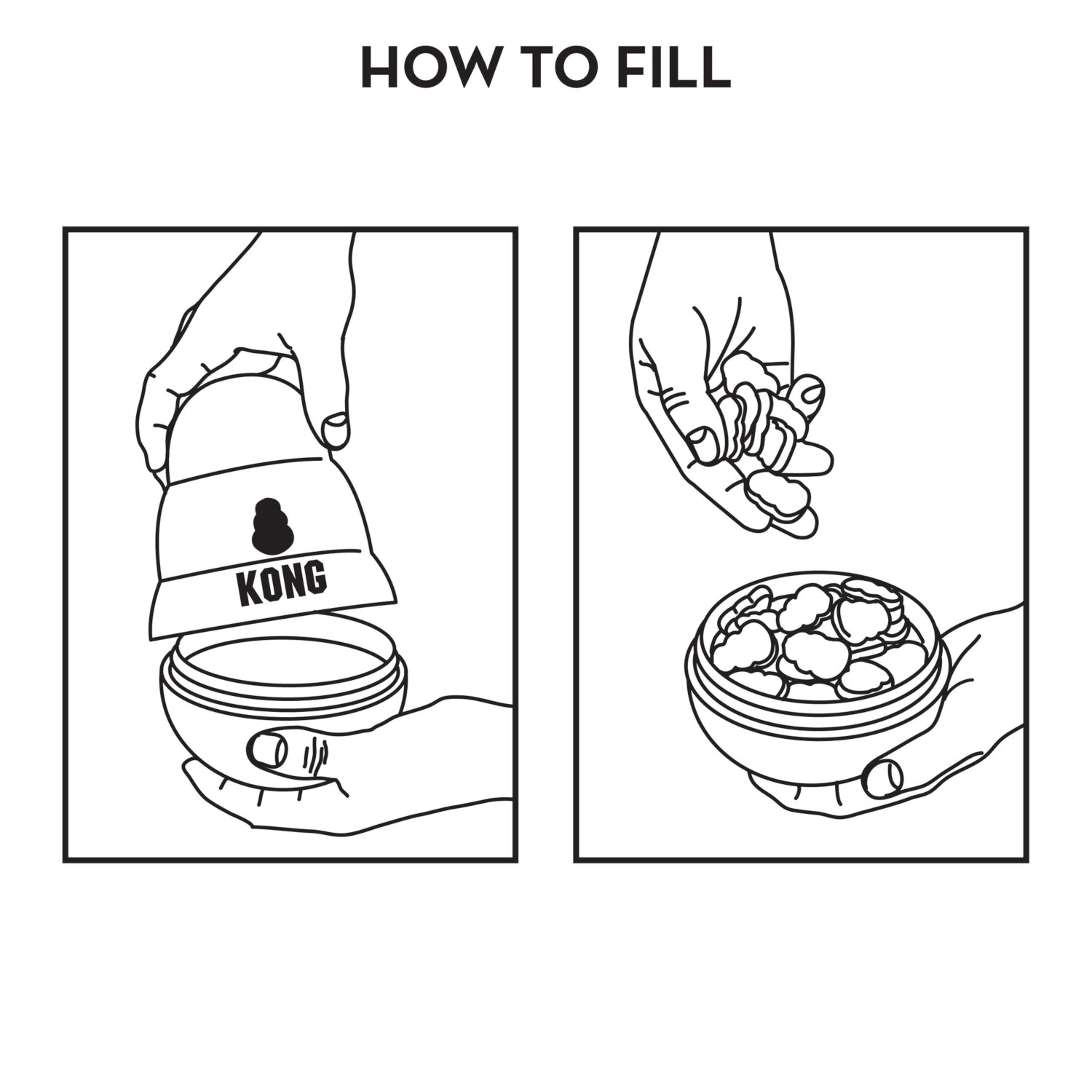 HOW TO FILL

KONG