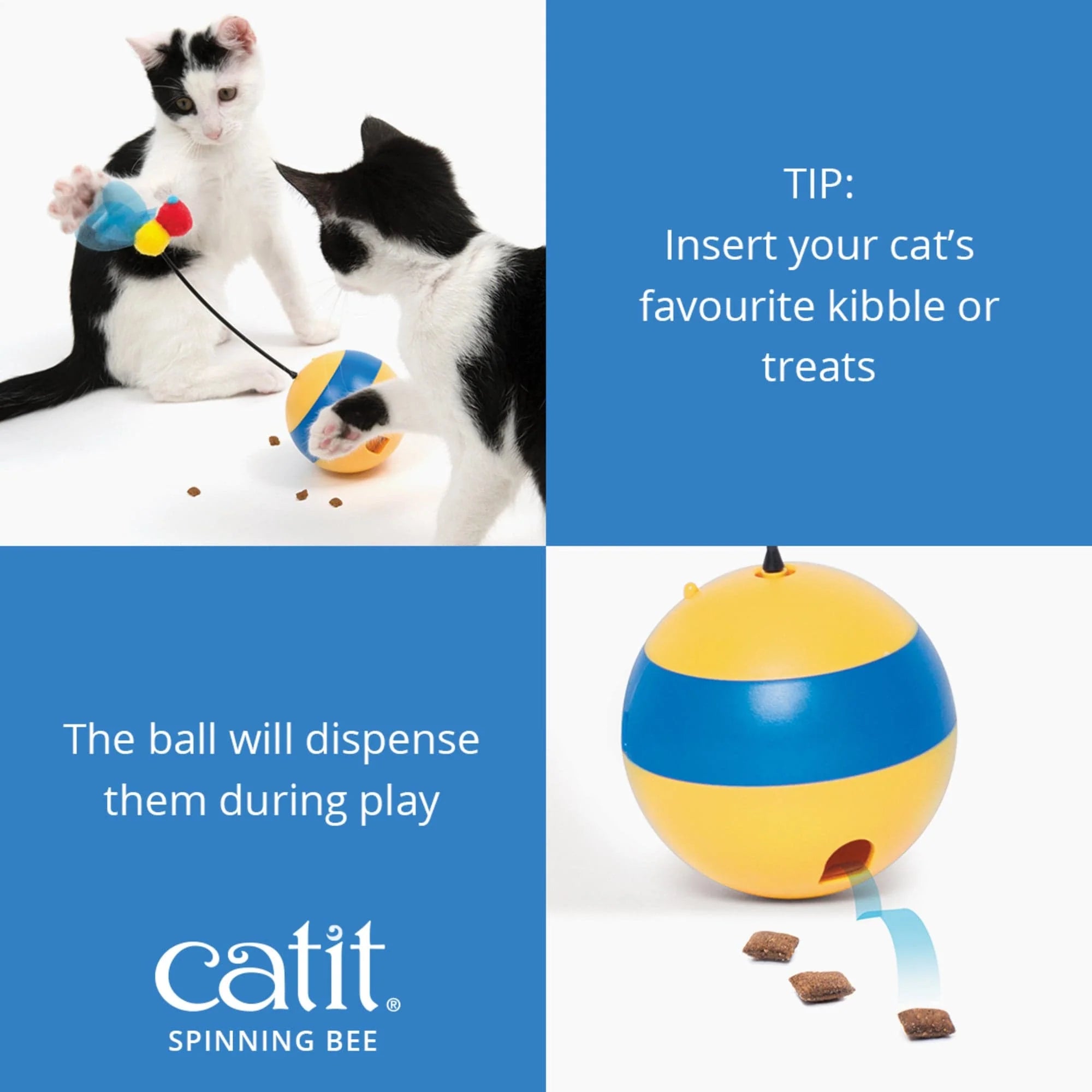 TIP:
Insert your cat's favourite kibble or treats

The ball will dispense them during play

catit®
SPINNING BEE